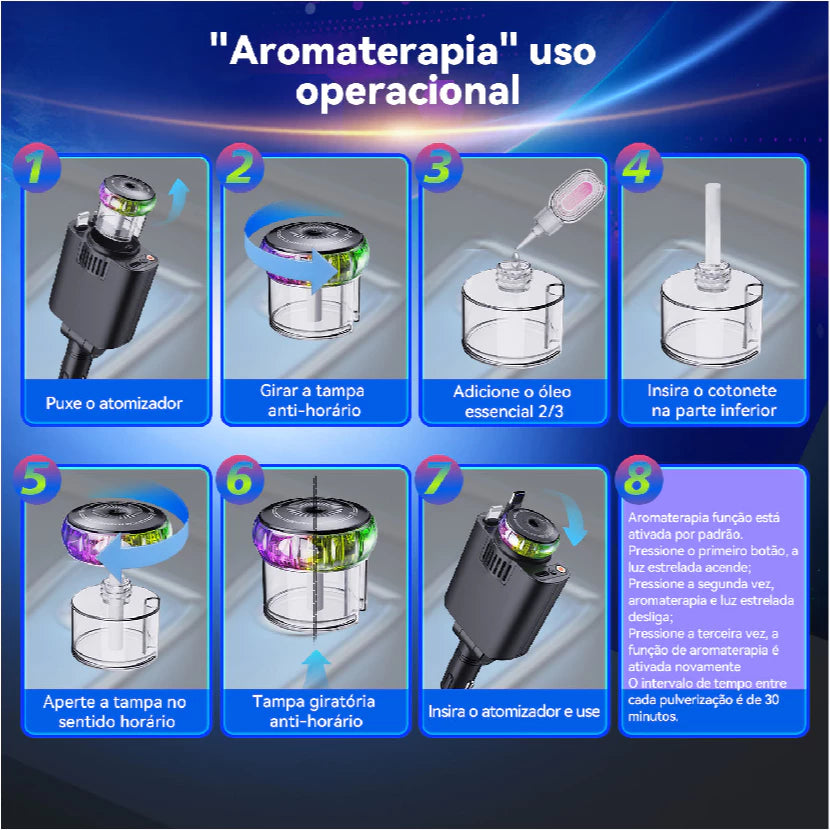 "Aromaterapia" uso operacional

1
Puxe o atomizador

2
Girar a tampa anti-horário

3
Adicione o óleo essencial 2/3

4
Insira o cotonete na parte inferior

5
Aperte a tampa no sentido horário

6
Tampa giratória anti-horário

7
Insira o atomizador e use

8
Aromaterapia função está ativada por padrão.
Pressione o primeiro botão, a luz estrelada acende;
Pressione a segunda vez, aromaterapia e luz estrelada desliga;
Pressione a terceira vez, a função de aromaterapia é ativada novamente
O intervalo de tempo entre cada pulverização é de 30 minutos.