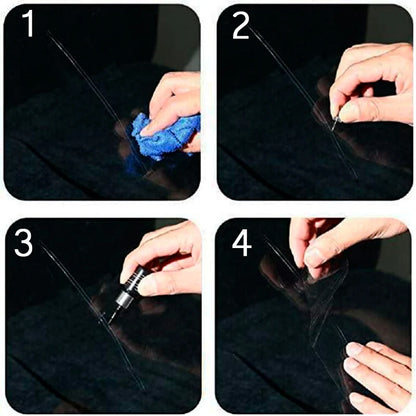 1

2

3

4